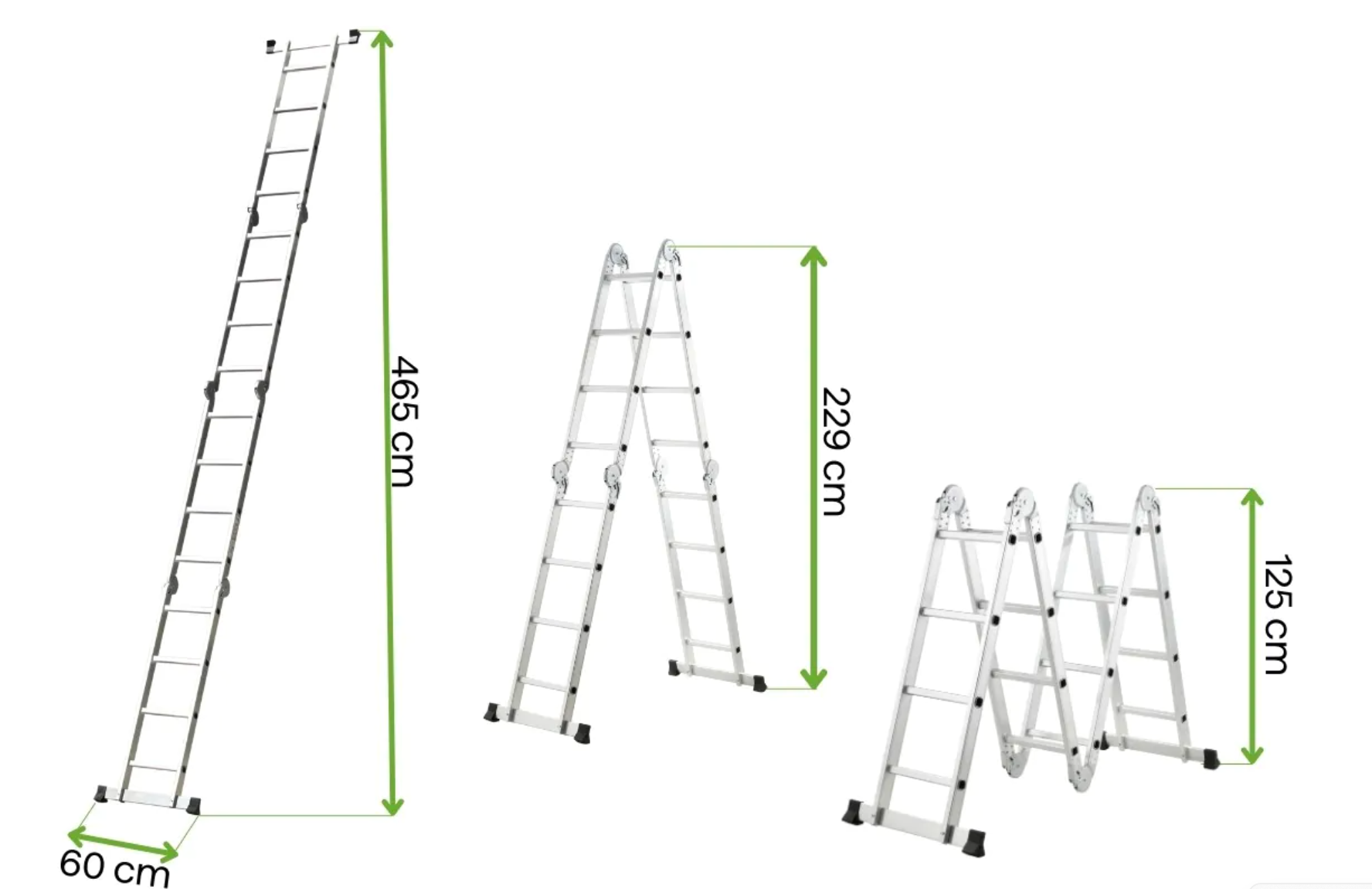 465 cm

60 cm

229 cm

125 cm